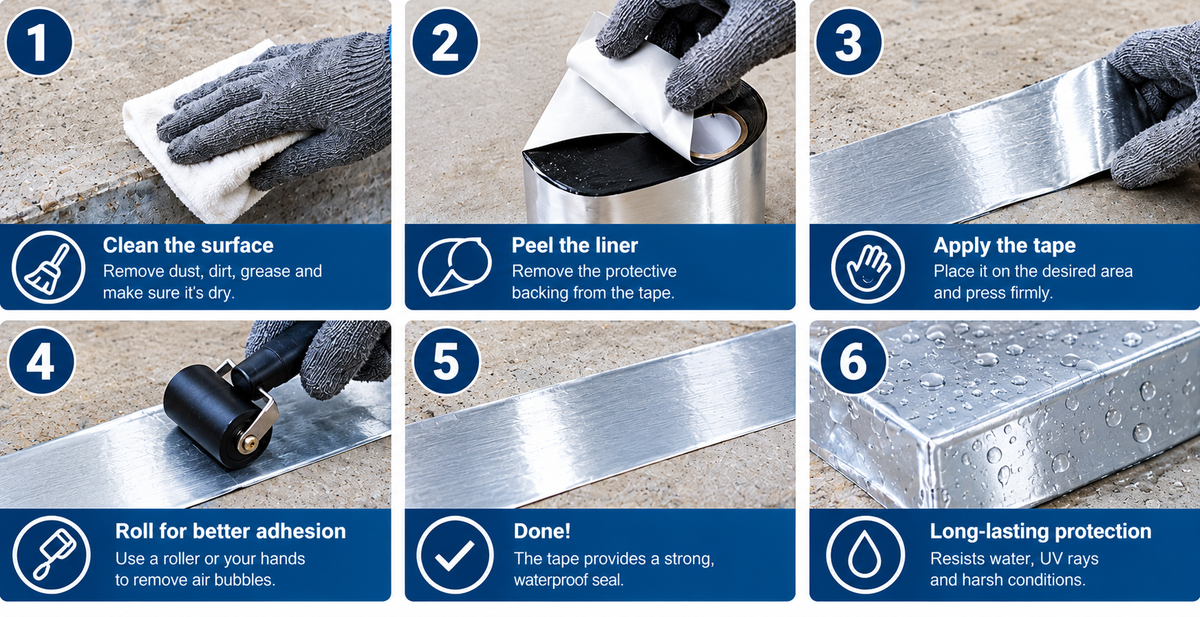 1

Clean the surface

Remove dust, dirt, grease and make sure it's dry.

2

Peel the liner

Remove the protective backing from the tape.

3

Apply the tape

Place it on the desired area and press firmly.

4

Roll for better adhesion

Use a roller or your hands to remove air bubbles.

5

Done!

The tape provides a strong, waterproof seal.

6

Long-lasting protection

Resists water, UV rays and harsh conditions.